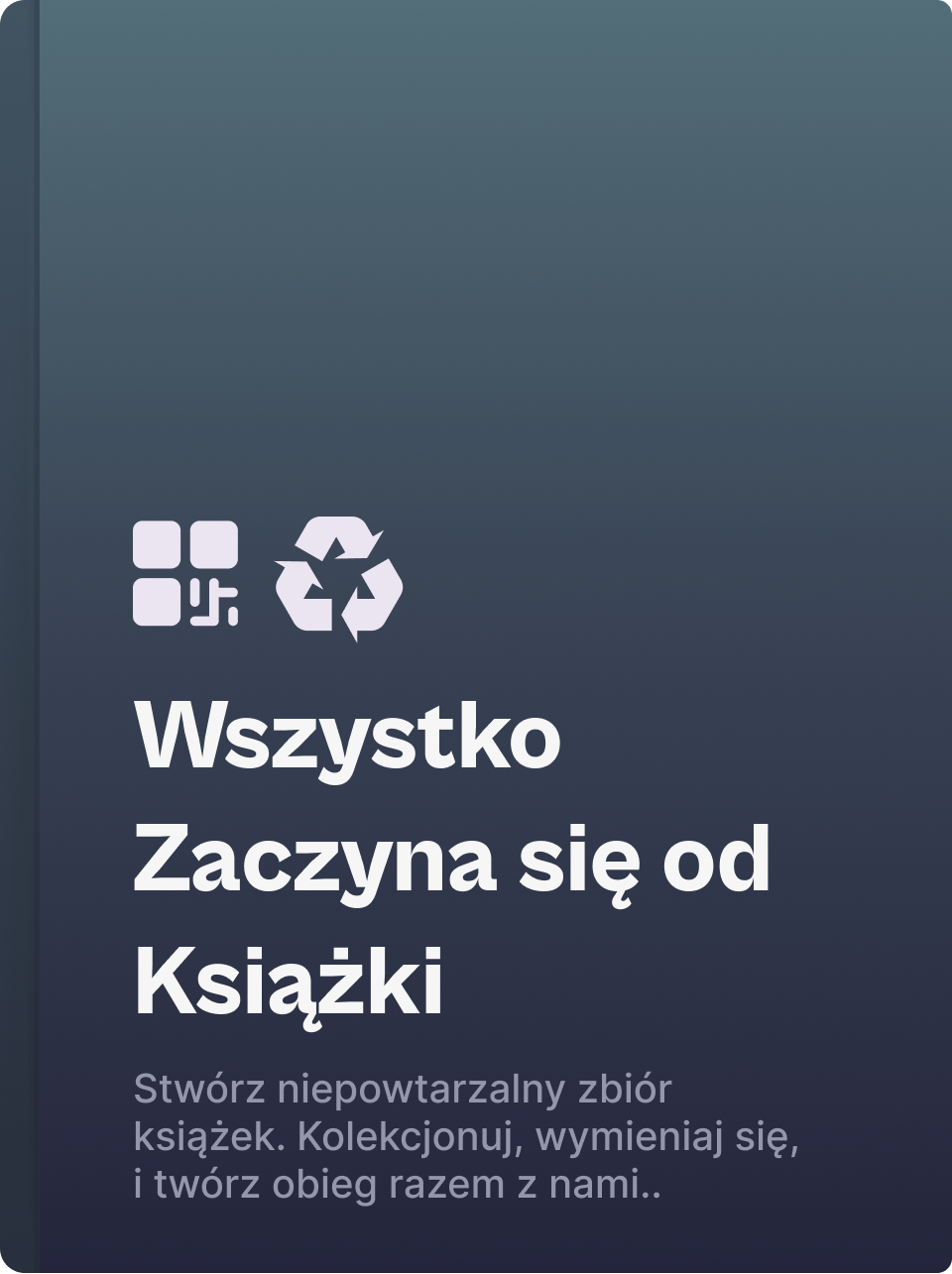 Wszystko Zaczyna się od Książki

Stwórz niepowtarzalny zbiór książek. Kolekcjonuj, wymieniaj się, i twórz obieg razem z nami..